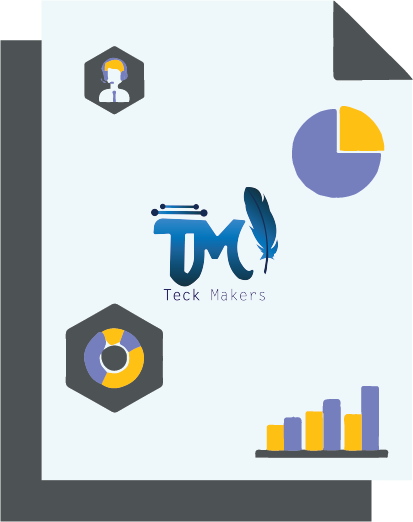 TM
Teck Makers